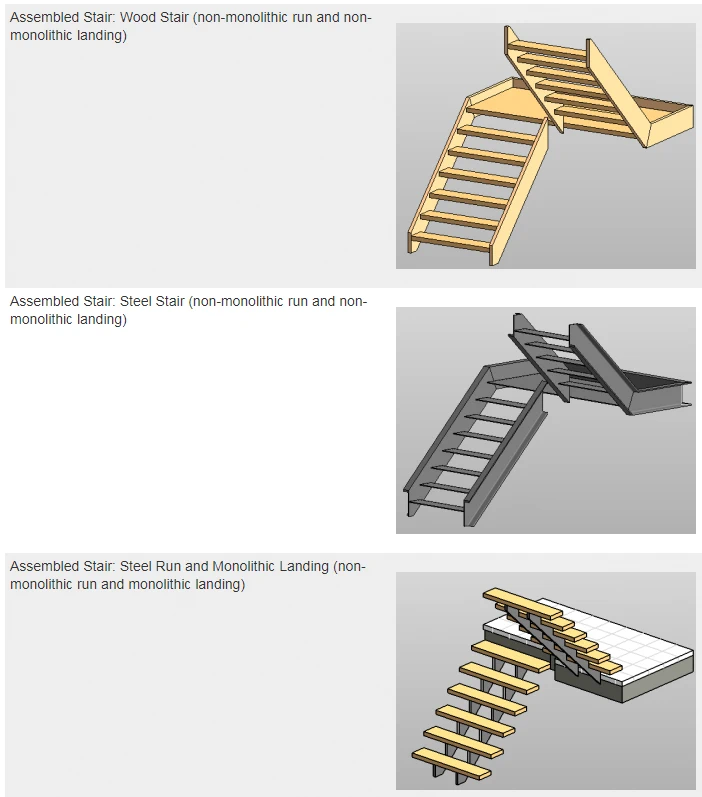 Assembled Stair: Wood Stair (non-monolithic run and non-monolithic landing)

Assembled Stair: Steel Stair (non-monolithic run and non-monolithic landing)

Assembled Stair: Steel Run and Monolithic Landing (non-monolithic run and monolithic landing)