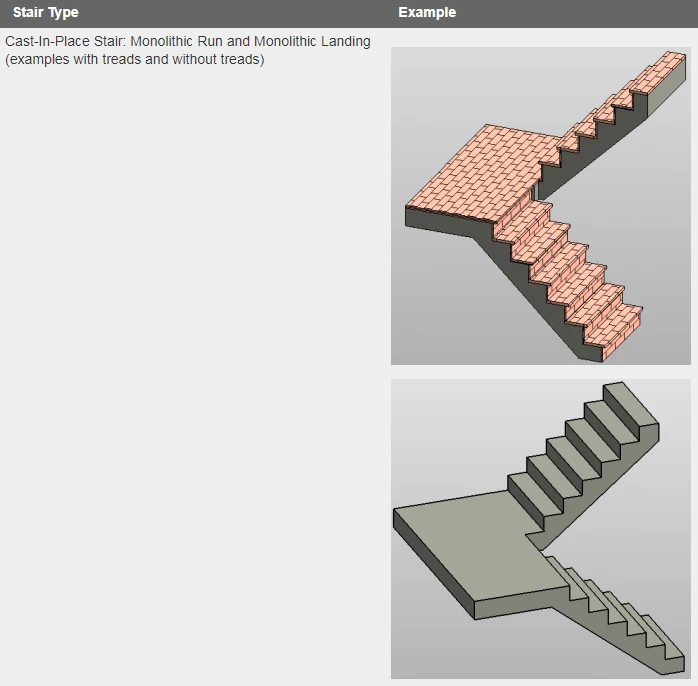 | Stair Type | Example |
|---|---|
| Cast-In-Place Stair: Monolithic Run and Monolithic Landing (examples with treads and without treads) | |